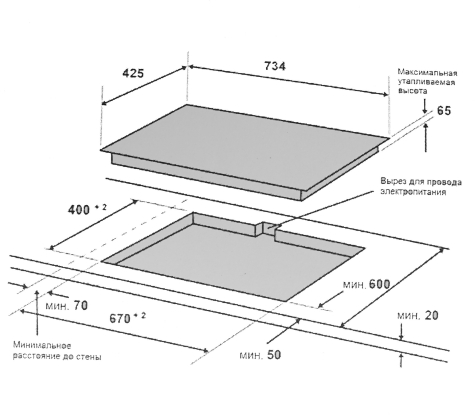 425

734

Максимальная утапливаемая высота

65

Вырез для провода электропитания

400 $^{+2}$

мин. 600

мин. 70

670 $^{+2}$

мин. 20

Минимальное расстояние до стены

мин. 50